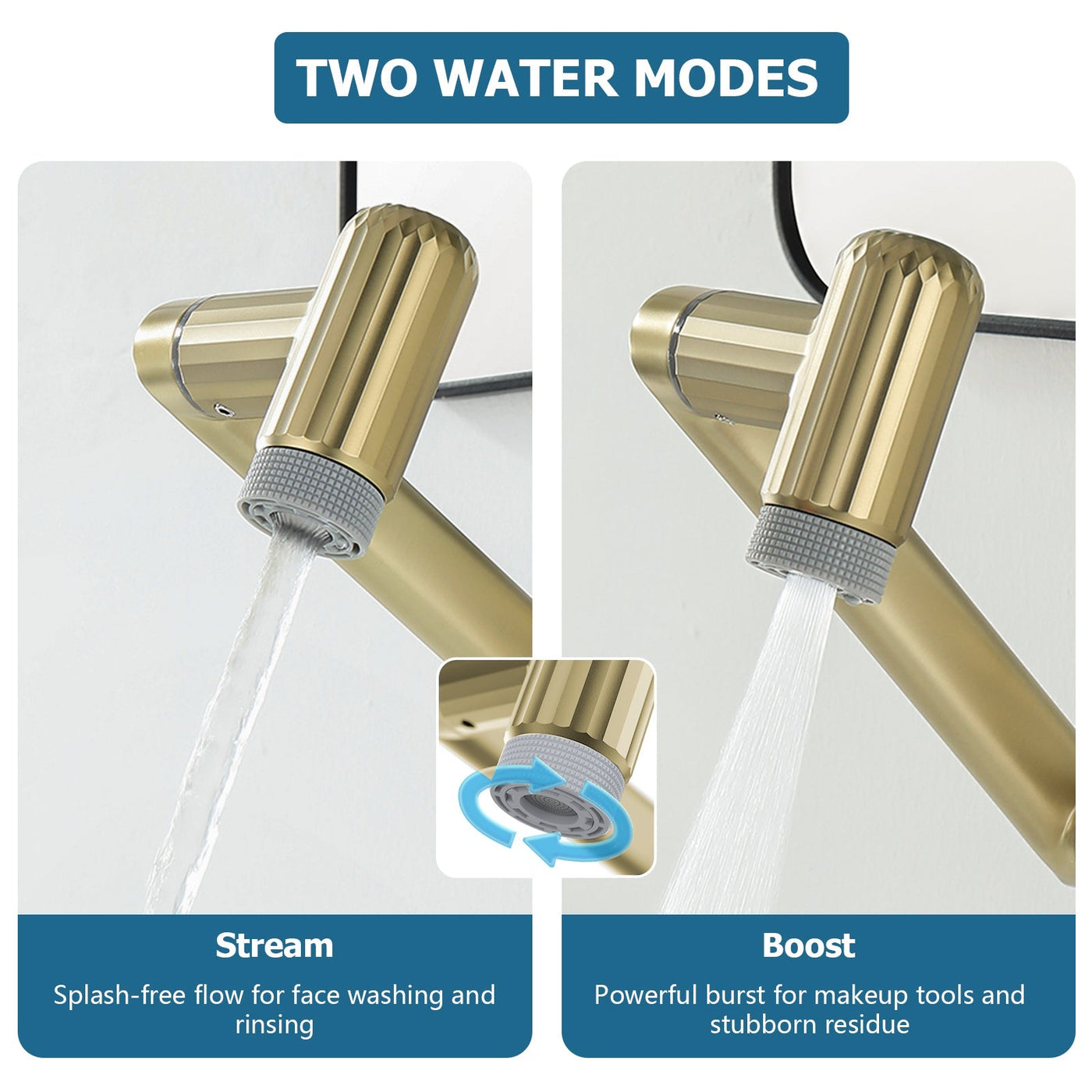 TWO WATER MODES

Stream

Splash-free flow for face washing and rinsing

Boost

Powerful burst for makeup tools and stubborn residue