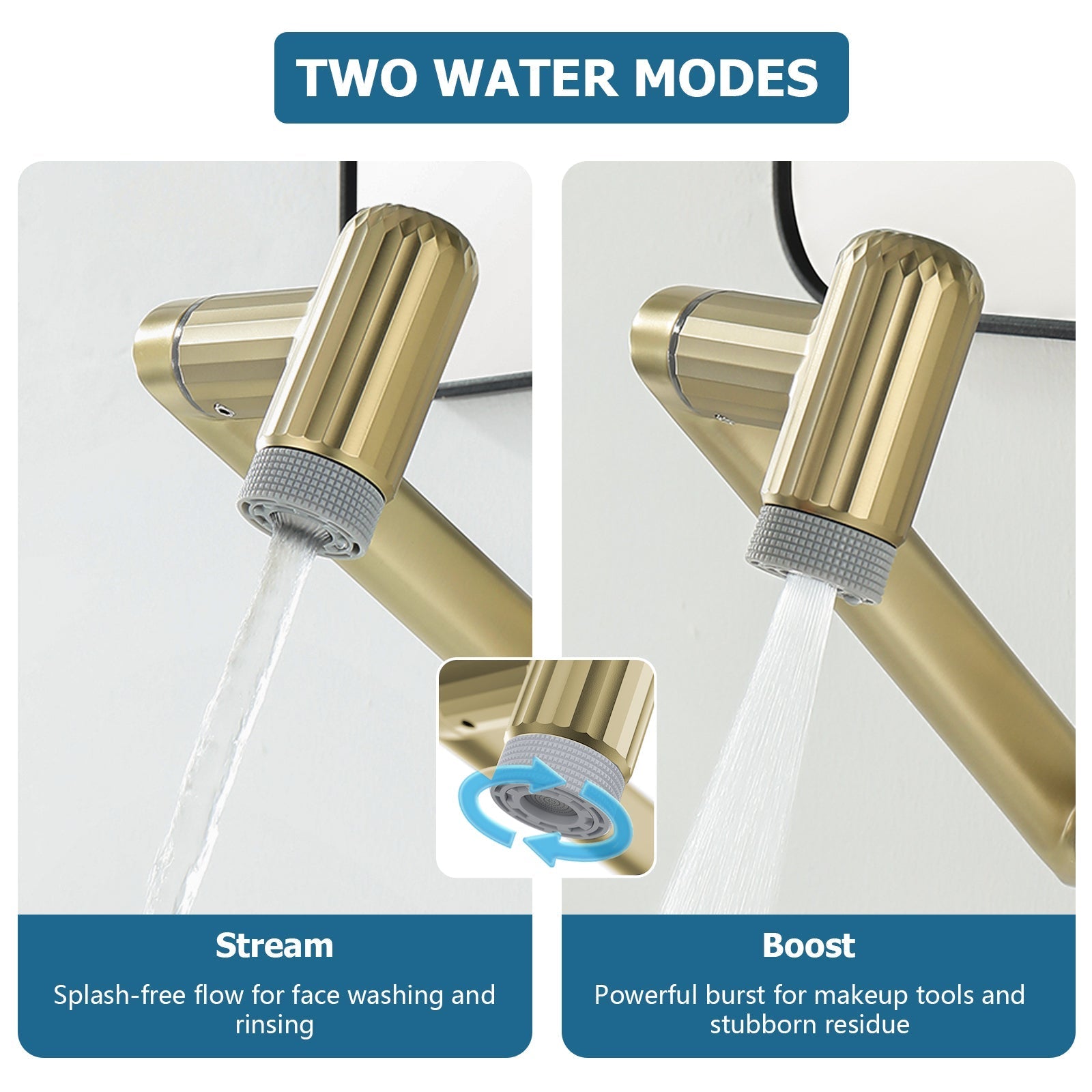 TWO WATER MODES

Stream

Splash-free flow for face washing and rinsing

Boost

Powerful burst for makeup tools and stubborn residue