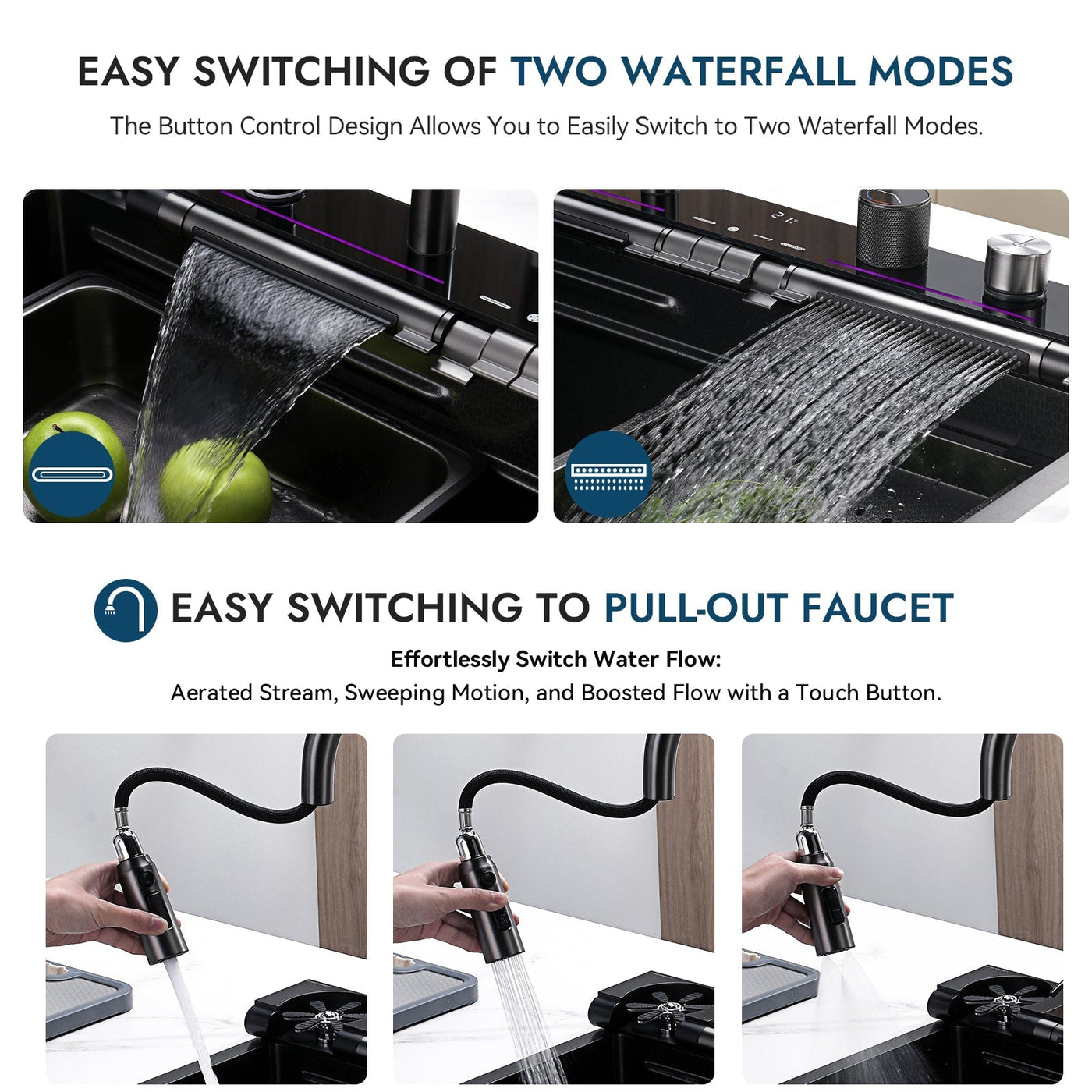 EASY SWITCHING OF TWO WATERFALL MODES

The Button Control Design Allows You to Easily Switch to Two Waterfall Modes.

EASY SWITCHING TO PULL-OUT FAUCET

Effortlessly Switch Water Flow:

Aerated Stream, Sweeping Motion, and Boosted Flow with a Touch Button.