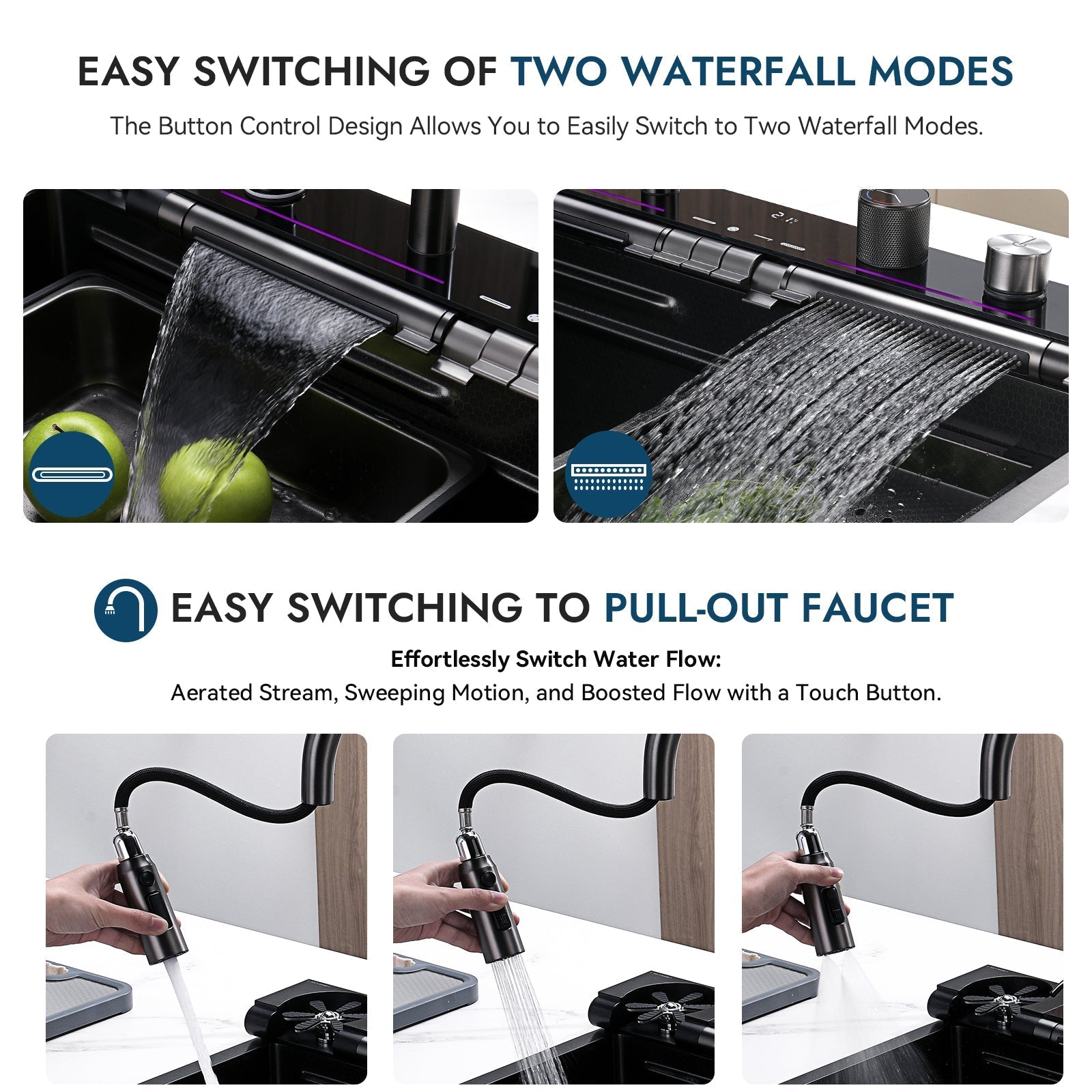 EASY SWITCHING OF TWO WATERFALL MODES

The Button Control Design Allows You to Easily Switch to Two Waterfall Modes.

EASY SWITCHING TO PULL-OUT FAUCET

Effortlessly Switch Water Flow:
Aerated Stream, Sweeping Motion, and Boosted Flow with a Touch Button.