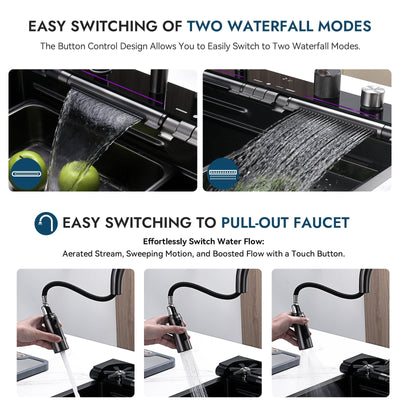 EASY SWITCHING OF TWO WATERFALL MODES

The Button Control Design Allows You to Easily Switch to Two Waterfall Modes.

EASY SWITCHING TO PULL-OUT FAUCET

Effortlessly Switch Water Flow:
Aerated Stream, Sweeping Motion, and Boosted Flow with a Touch Button.