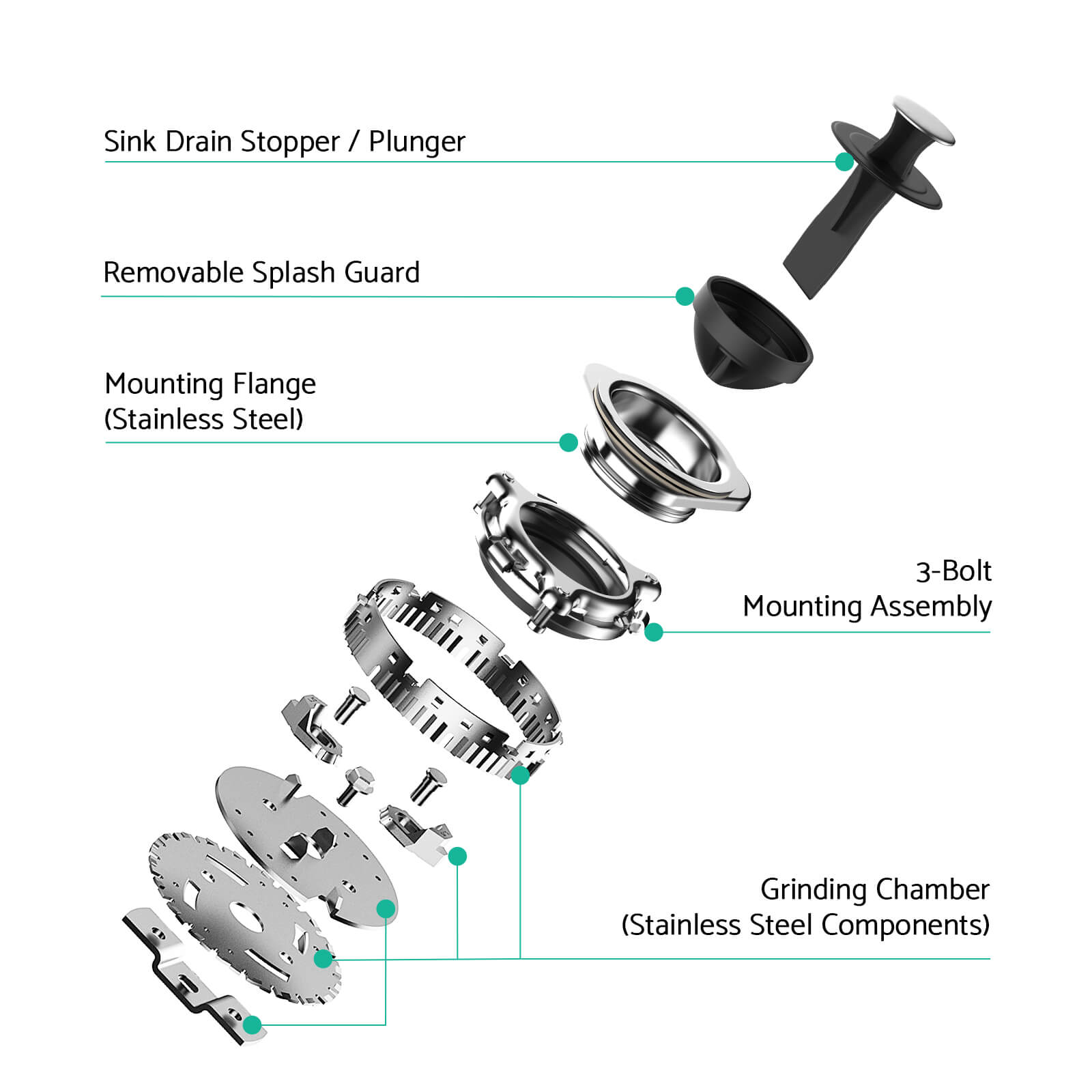 Sink Drain Stopper / Plunger

Removable Splash Guard

Mounting Flange
(Stainless Steel)

3-Bolt
Mounting Assembly

Grinding Chamber
(Stainless Steel Components)