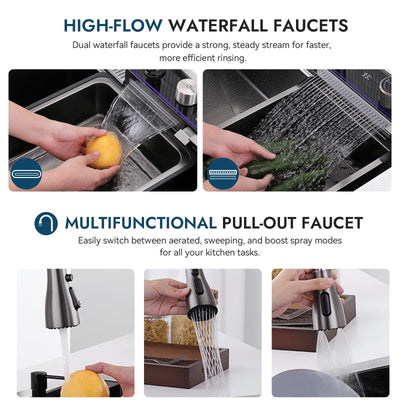 HIGH-FLOW WATERFALL FAUCETS

Dual waterfall faucets provide a strong, steady stream for faster, more efficient rinsing.

MULTIFUNCTIONAL PULL-OUT FAUCET

Easily switch between aerated, sweeping, and boost spray modes for all your kitchen tasks.