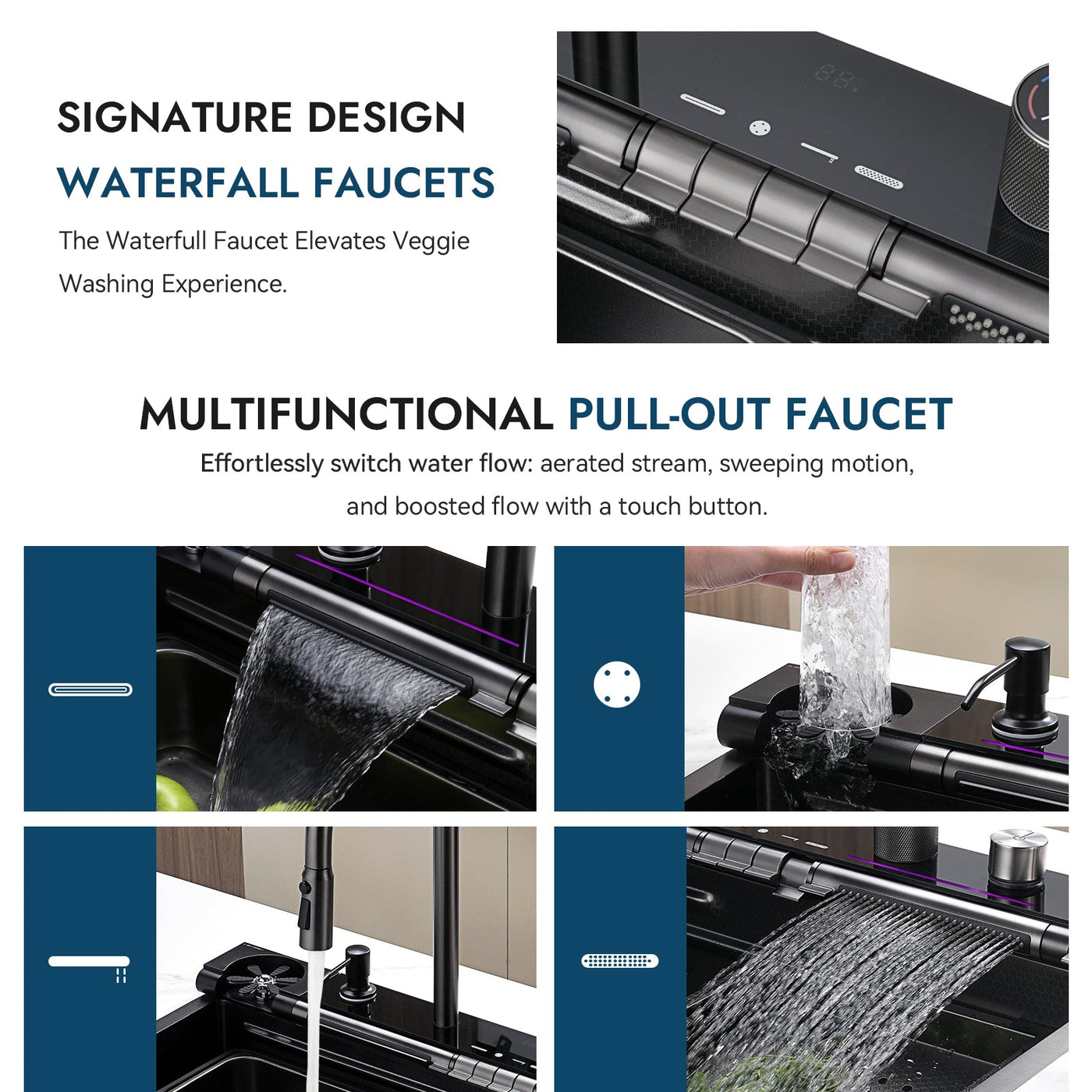 SIGNATURE DESIGN
WATERFALL FAUCETS

The Waterfull Faucet Elevates Veggie Washing Experience.

MULTIFUNCTIONAL PULL-OUT FAUCET

Effortlessly switch water flow: aerated stream, sweeping motion, and boosted flow with a touch button.