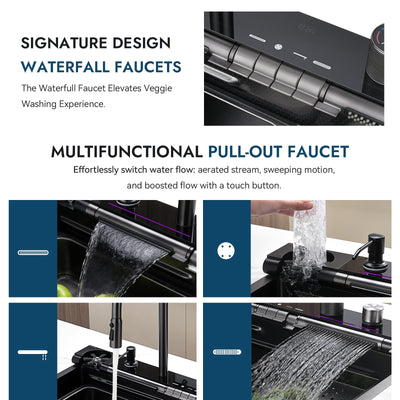 SIGNATURE DESIGN
WATERFALL FAUCETS

The Waterfull Faucet Elevates Veggie Washing Experience.

MULTIFUNCTIONAL PULL-OUT FAUCET

Effortlessly switch water flow: aerated stream, sweeping motion, and boosted flow with a touch button.