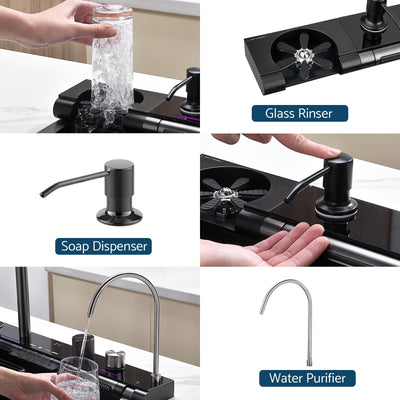 Glass Rinser

Soap Dispenser

Water Purifier