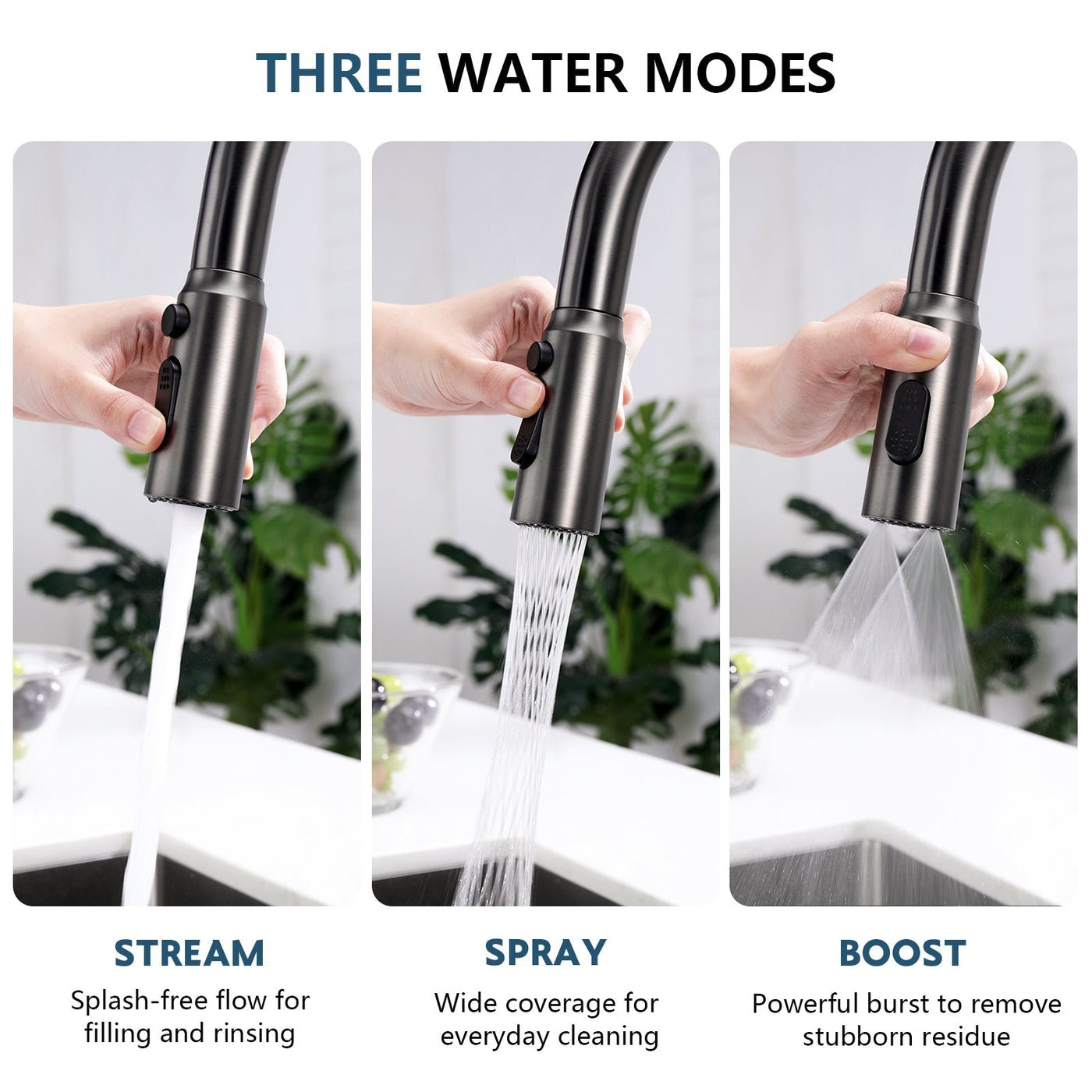 THREE WATER MODES

STREAM
Splash-free flow for filling and rinsing

SPRAY
Wide coverage for everyday cleaning

BOOST
Powerful burst to remove stubborn residue