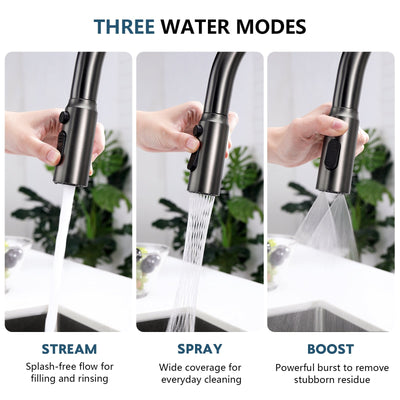 THREE WATER MODES

STREAM

Splash-free flow for filling and rinsing

SPRAY

Wide coverage for everyday cleaning

BOOST

Powerful burst to remove stubborn residue