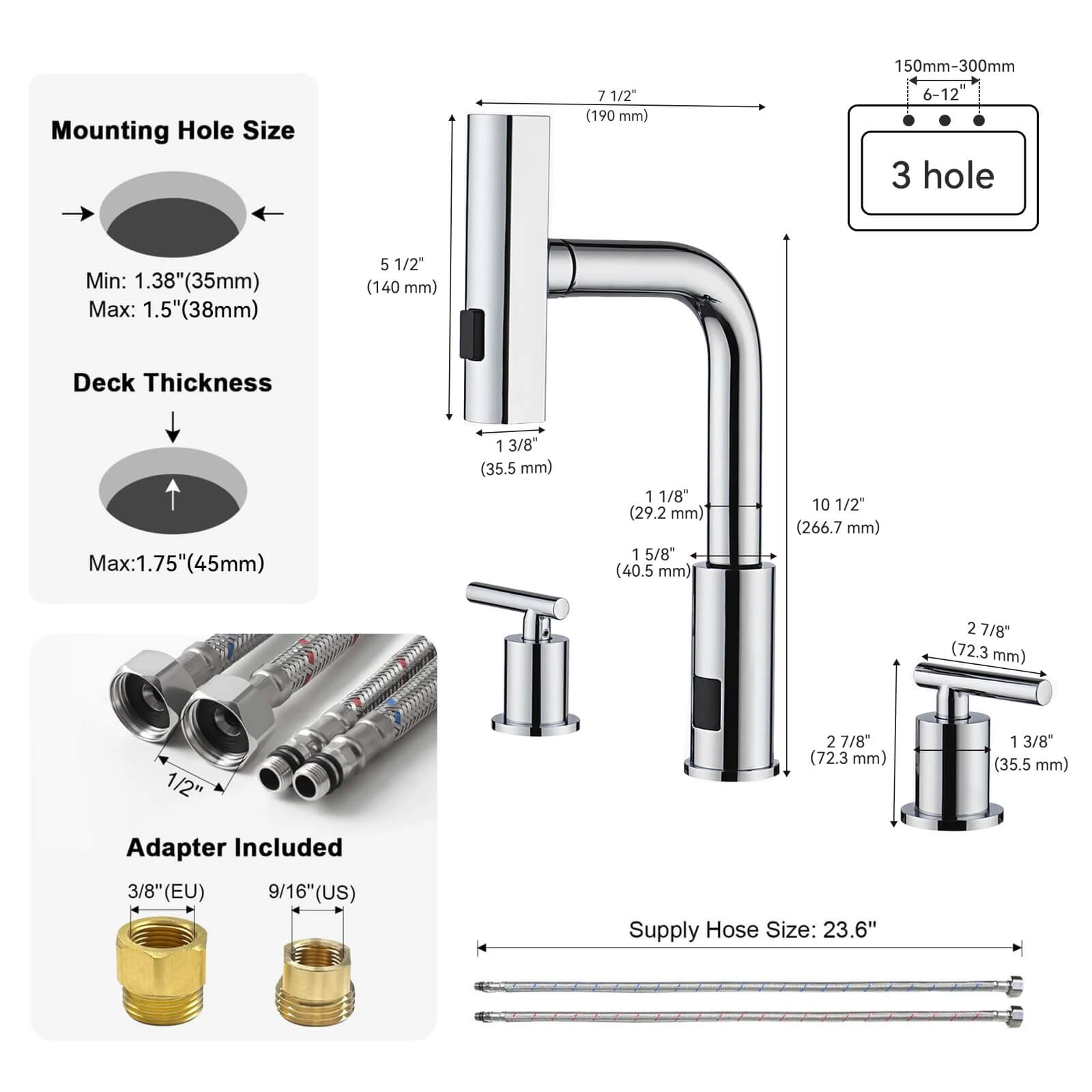 Mounting Hole Size

Min: 1.38"(35mm)
Max: 1.5"(38mm)

Deck Thickness

Max:1.75"(45mm)

1/2"

Adapter Included

3/8"(EU)

9/16"(US)

7 1/2"
(190 mm)

5 1/2"
(140 mm)

1 3/8"
(35.5 mm)

1 1/8"
(29.2 mm)

1 5/8"
(40.5 mm)

10 1/2"
(266.7 mm)

150mm-300mm
6-12"

3 hole

2 7/8"
(72.3 mm)

2 7/8"
(72.3 mm)

1 3/8"
(35.5 mm)

Supply Hose Size: 23.6"