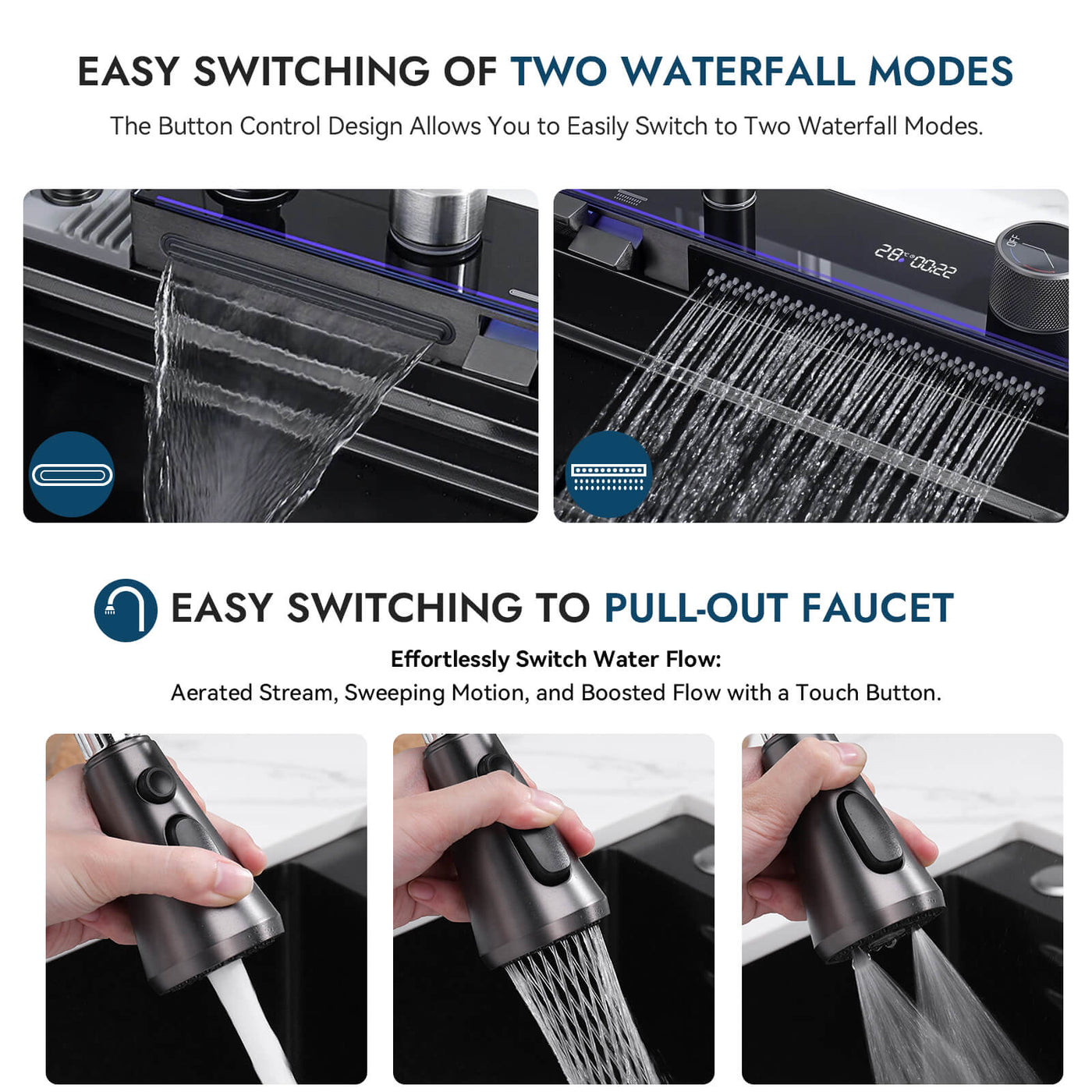 EASY SWITCHING OF TWO WATERFALL MODES

The Button Control Design Allows You to Easily Switch to Two Waterfall Modes.

28°C 00:22

OFF

EASY SWITCHING TO PULL-OUT FAUCET

Effortlessly Switch Water Flow:
Aerated Stream, Sweeping Motion, and Boosted Flow with a Touch Button.