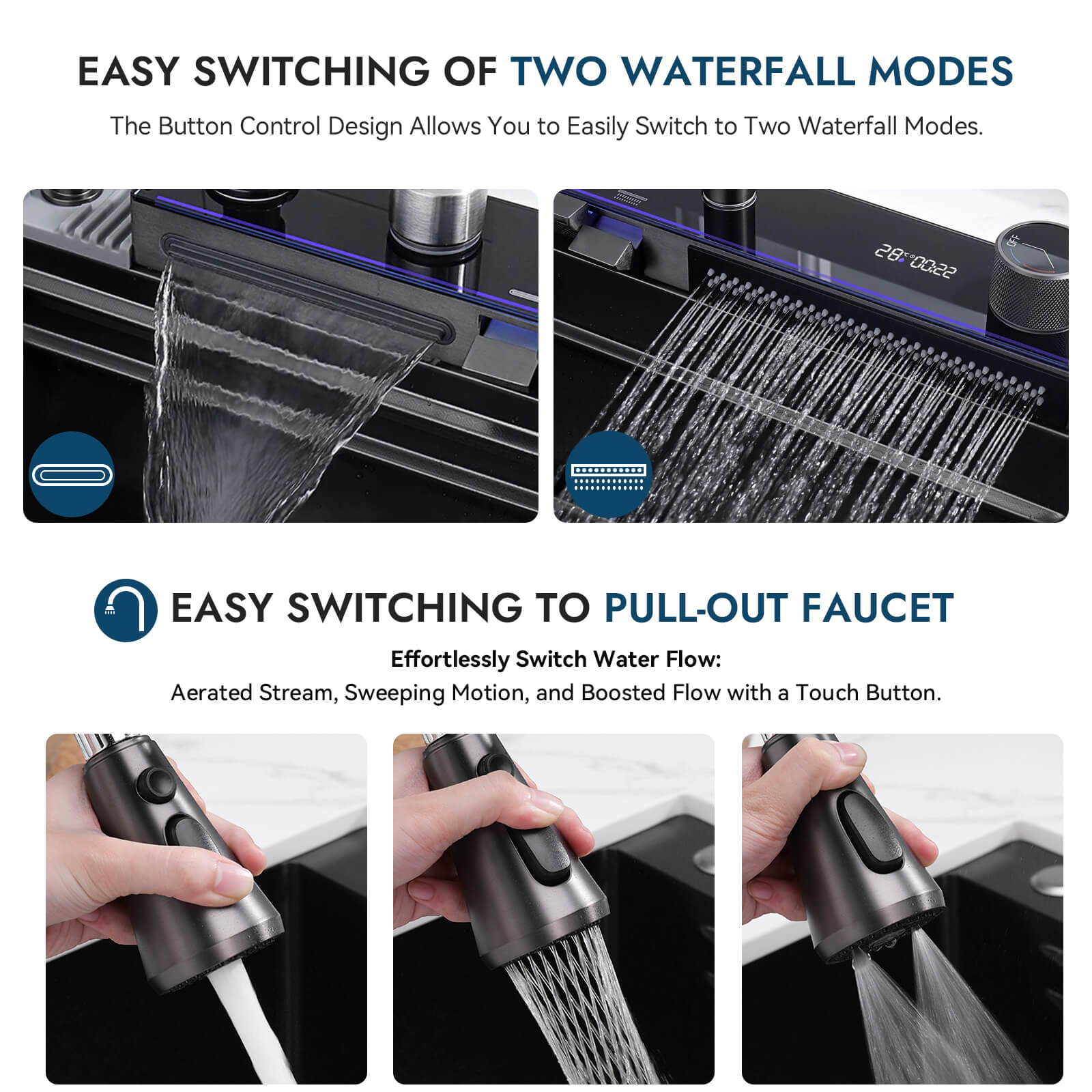 EASY SWITCHING OF TWO WATERFALL MODES

The Button Control Design Allows You to Easily Switch to Two Waterfall Modes.

28°C 00:22

OFF

EASY SWITCHING TO PULL-OUT FAUCET

Effortlessly Switch Water Flow:
Aerated Stream, Sweeping Motion, and Boosted Flow with a Touch Button.